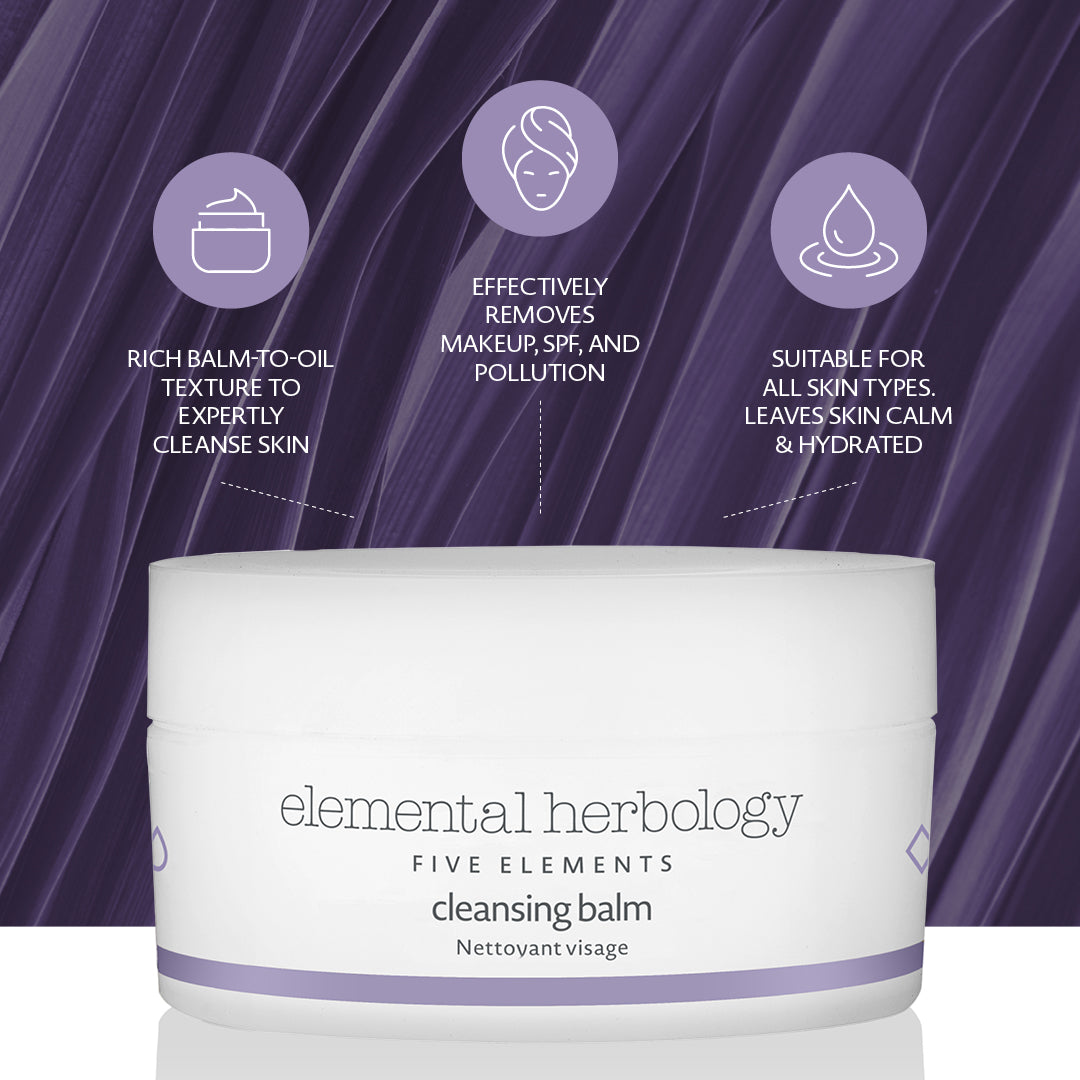 RICH BALM-TO-OIL TEXTURE TO EXPERTLY CLEANSE SKIN

EFFECTIVELY REMOVES MAKEUP, SPF, AND POLLUTION

SUITABLE FOR ALL SKIN TYPES. LEAVES SKIN CALM & HYDRATED

elemental herbology

FIVE ELEMENTS

cleansing balm

Nettoyant visage